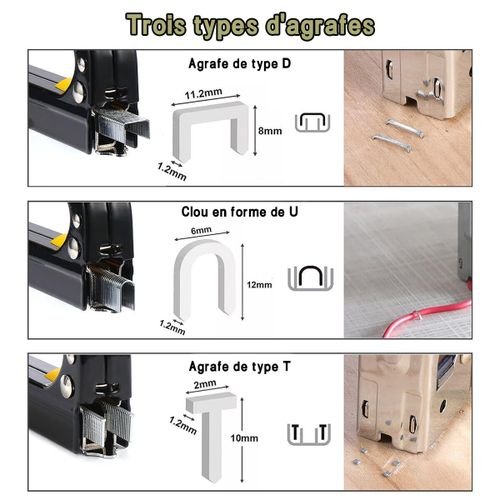 Trois types d'agrafes

Agrafe de type D

11.2mm

8mm

1.2mm

Clou en forme de U

6mm

12mm

1.2mm

Agrafe de type T

2mm

1.2mm

10mm