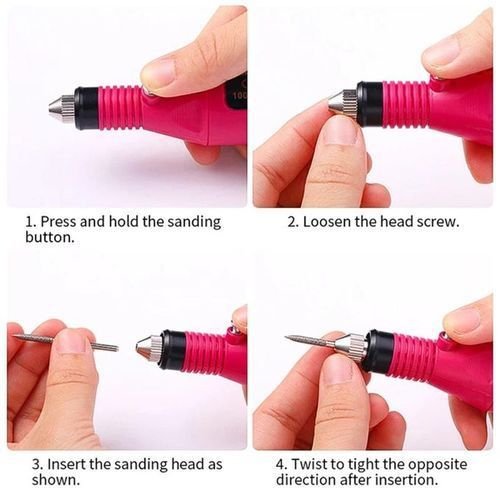 100

1. Press and hold the sanding button.

2. Loosen the head screw.

3. Insert the sanding head as shown.

4. Twist to tight the opposite direction after insertion.