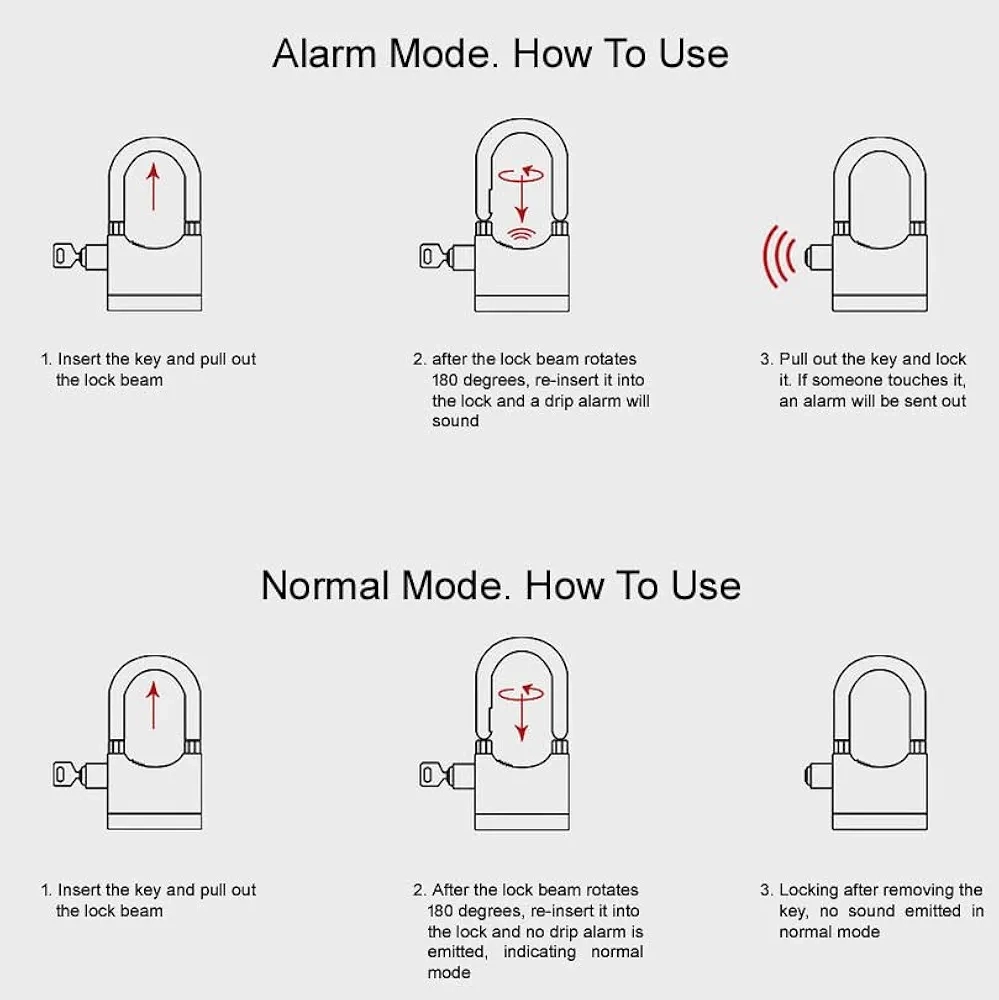 Alarm Mode. How To Use

1. Insert the key and pull out the lock beam

2. after the lock beam rotates 180 degrees, re-insert it into the lock and a drip alarm will sound

3. Pull out the key and lock it. If someone touches it, an alarm will be sent out

Normal Mode. How To Use

1. Insert the key and pull out the lock beam

2. After the lock beam rotates 180 degrees, re-insert it into the lock and no drip alarm is emitted, indicating normal mode

3. Locking after removing the key, no sound emitted in normal mode