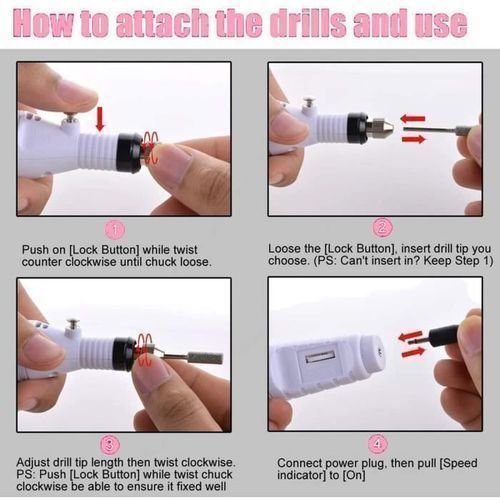 How to attach the drills and use

1

Push on [Lock Button] while twist counter clockwise until chuck loose.

2

Loose the [Lock Button], insert drill tip you choose. (PS: Can't insert in? Keep Step 1)

3

Adjust drill tip length then twist clockwise. PS: Push [Lock Button] while twist chuck clockwise be able to ensure it fixed well

4

Connect power plug, then pull [Speed indicator] to [On]