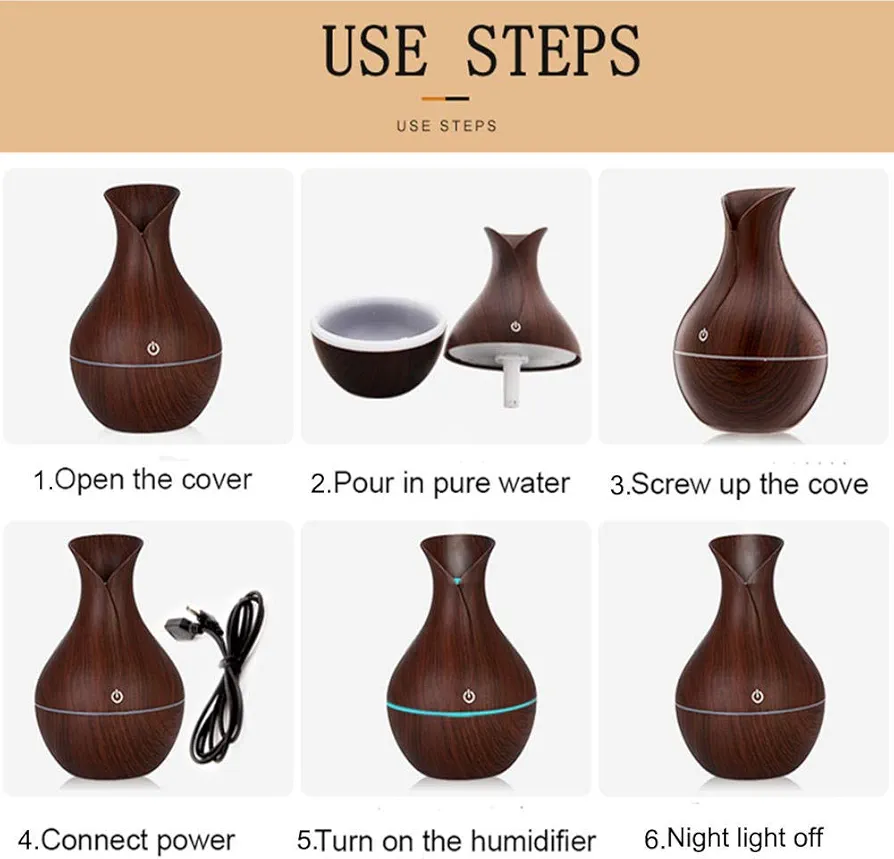 USE STEPS

USE STEPS

1.Open the cover

2.Pour in pure water

3.Screw up the cove

4.Connect power

5.Turn on the humidifier

6.Night light off