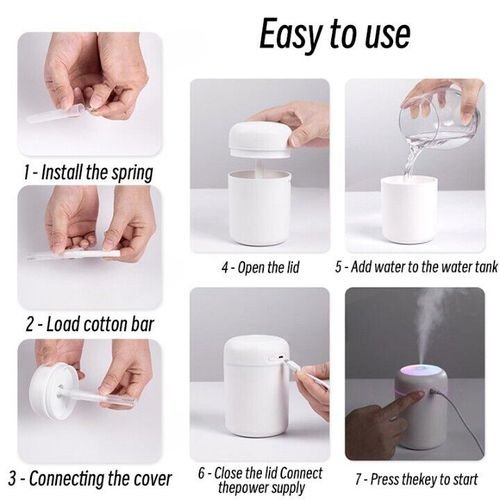 Easy to use

1 - Install the spring

2 - Load cotton bar

3 - Connecting the cover

4 - Open the lid

5 - Add water to the water tank

6 - Close the lid Connect thepower supply

7 - Press thekey to start