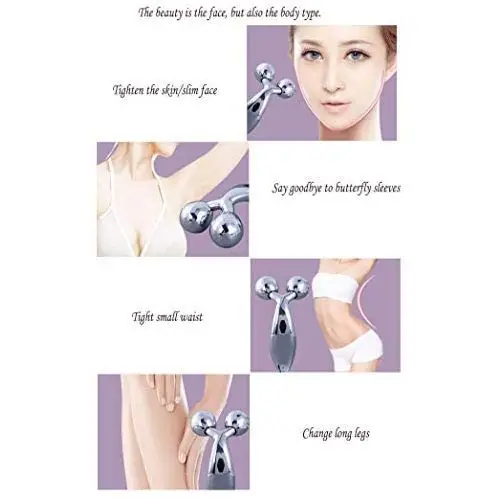 The beauty is the face, but also the body type.

Tighten the skin/slim face

Say goodbye to butterfly sleeves

Tight small waist

Change long legs