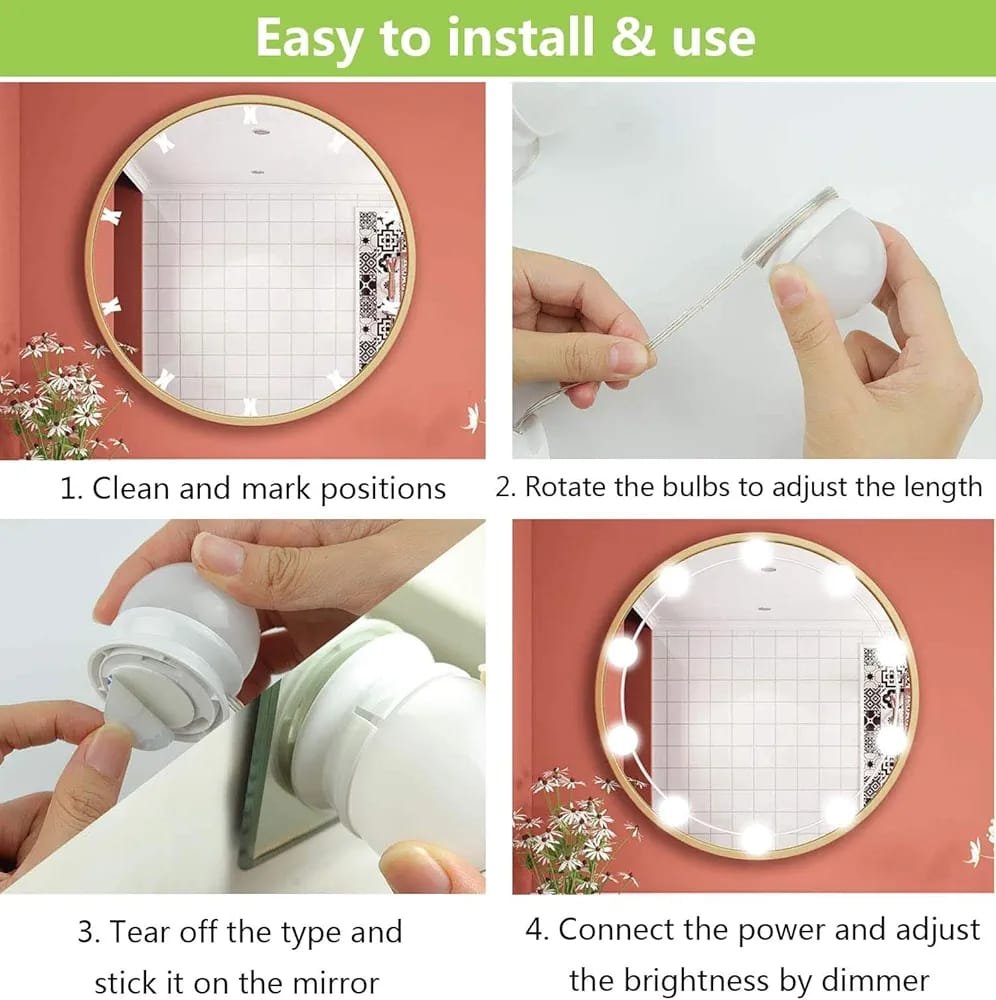 Easy to install & use

1. Clean and mark positions

2. Rotate the bulbs to adjust the length

3. Tear off the type and stick it on the mirror

4. Connect the power and adjust the brightness by dimmer