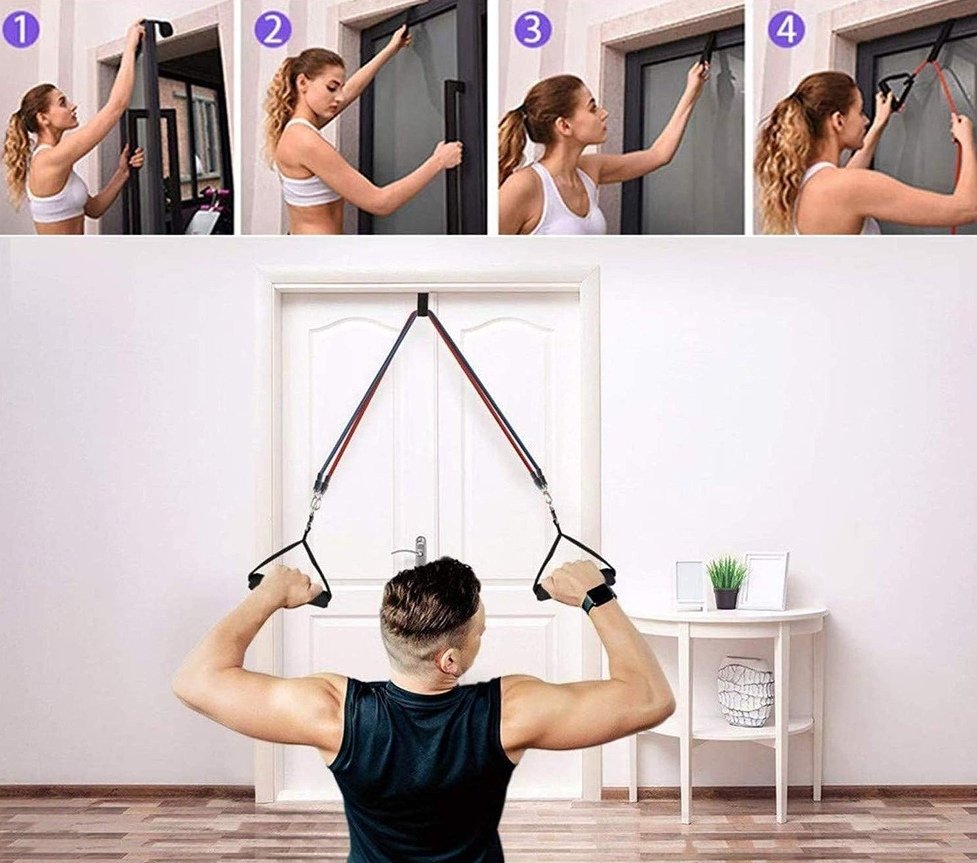 1
2
3
4