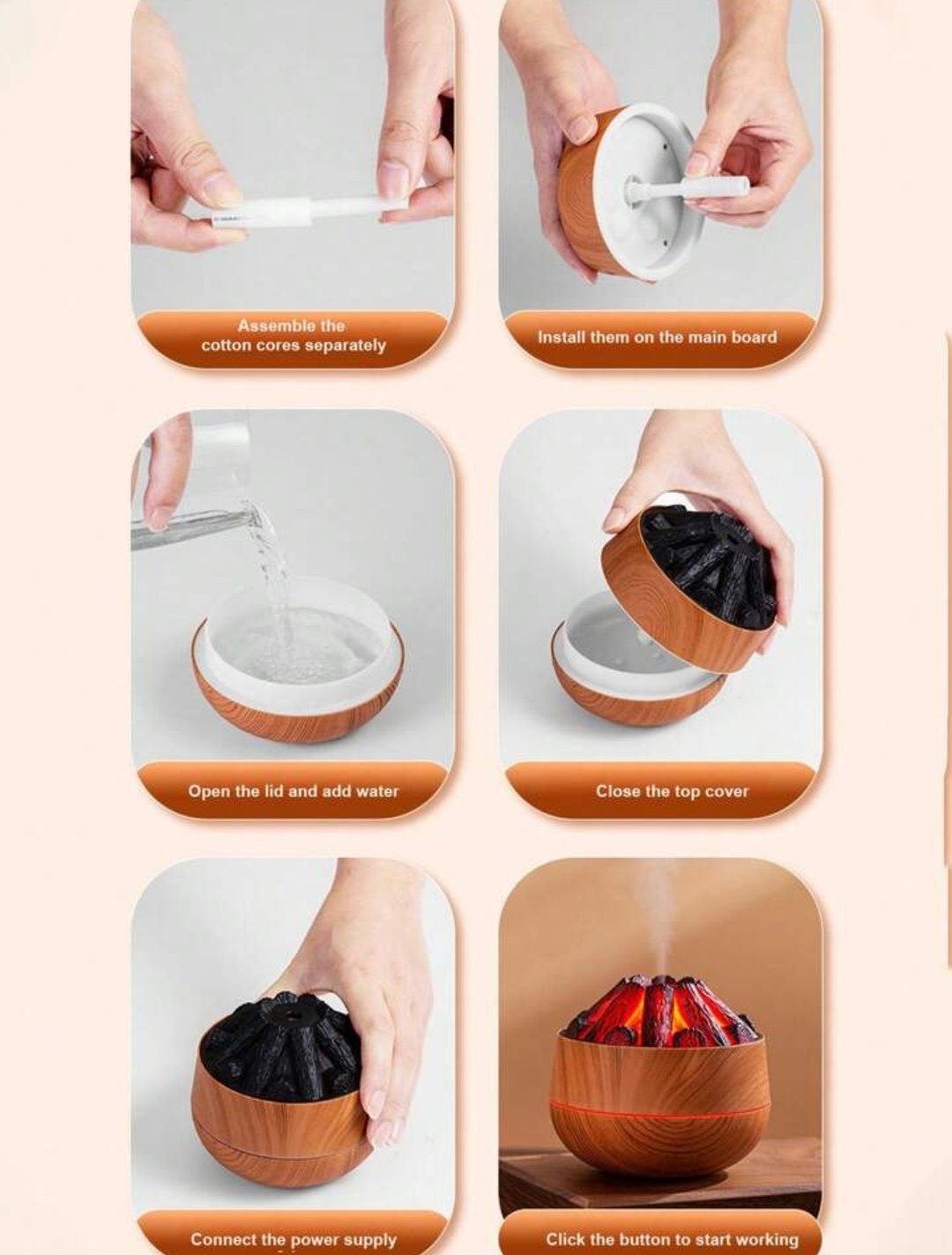 Assemble the cotton cores separately

Install them on the main board

Open the lid and add water

Close the top cover

Connect the power supply

Click the button to start working