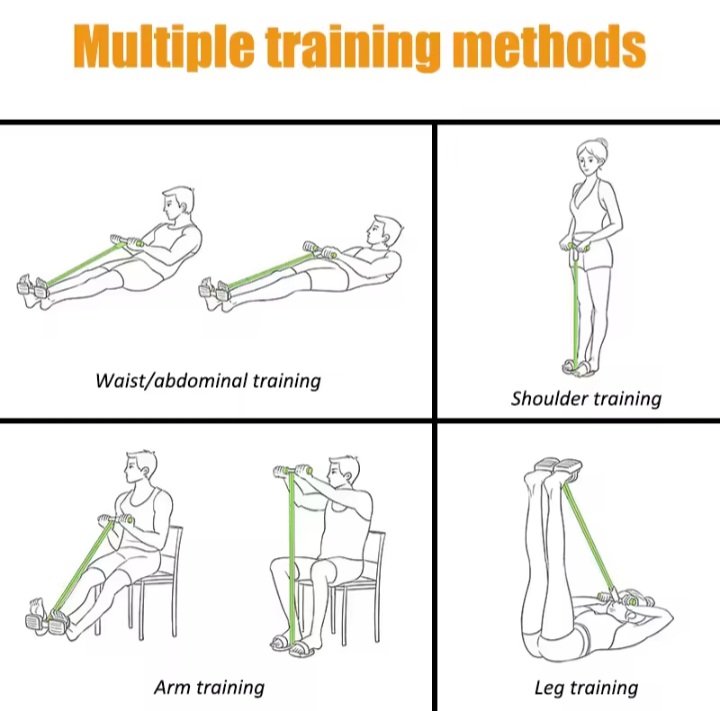 Multiple training methods

Waist/abdominal training

Shoulder training

Arm training

Leg training