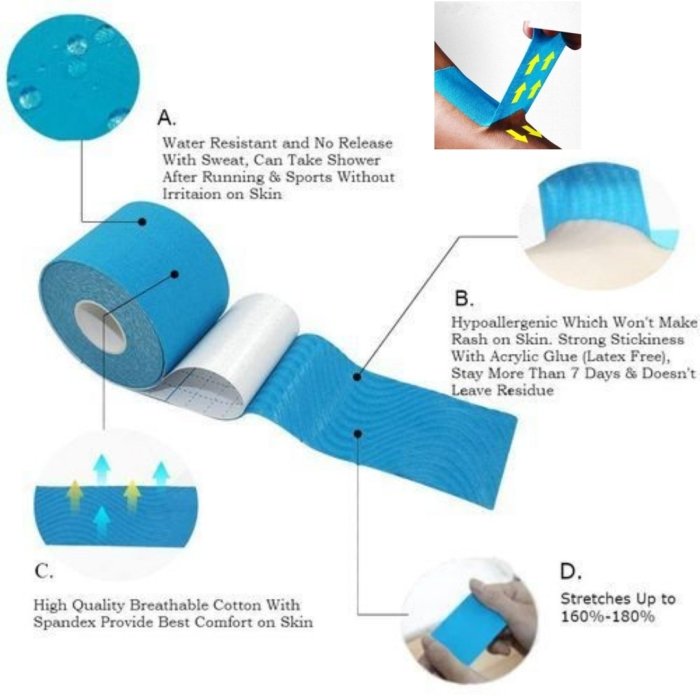 A.

Water Resistant and No Release With Sweat, Can Take Shower After Running & Sports Without Irritaion on Skin

B.

Hypoallergenic Which Won't Make Rash on Skin. Strong Stickiness With Acrylic Glue (Latex Free), Stay More Than 7 Days & Doesn't Leave Residue

C.

High Quality Breathable Cotton With Spandex Provide Best Comfort on Skin

D.

Stretches Up to 160%-180%