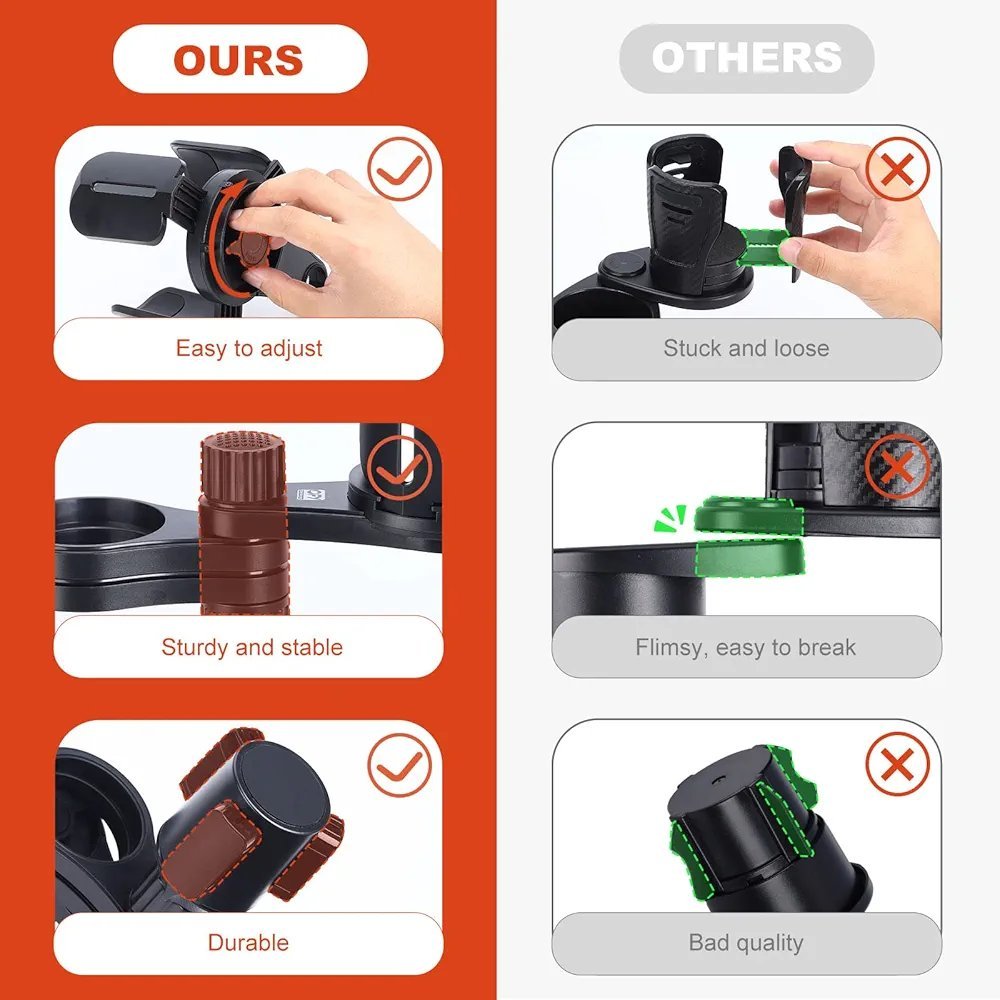 OURS

Easy to adjust

Sturdy and stable

Durable

OTHERS

Stuck and loose

Flimsy, easy to break

Bad quality