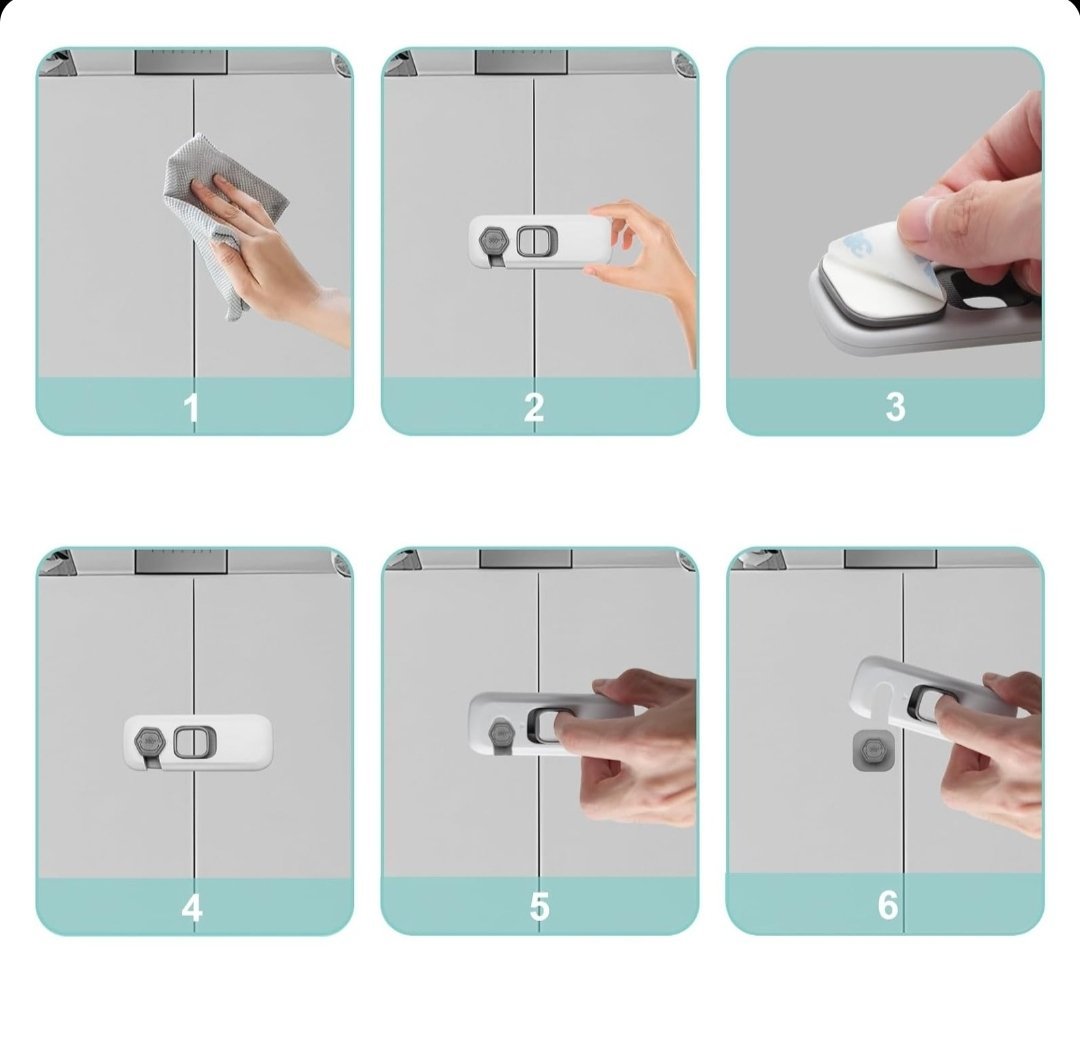 1

2

3

4

5

6