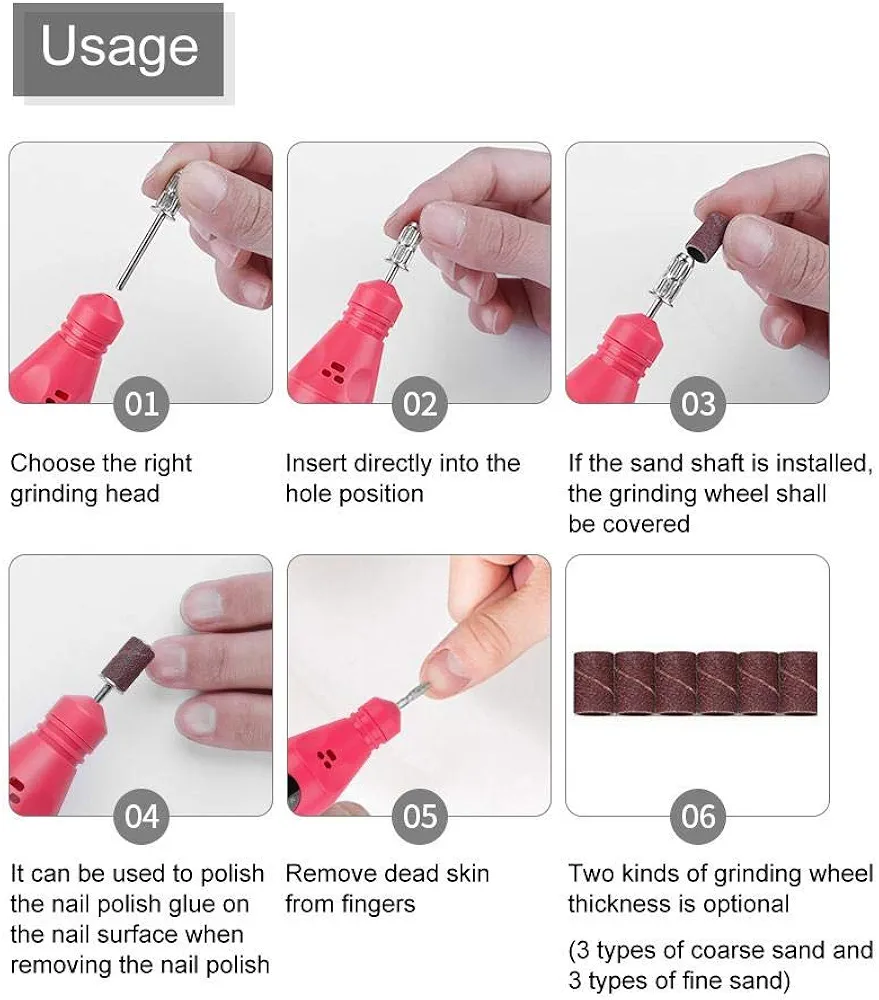 Usage

01

Choose the right grinding head

02

Insert directly into the hole position

03

If the sand shaft is installed, the grinding wheel shall be covered

04

It can be used to polish the nail polish glue on the nail surface when removing the nail polish

05

Remove dead skin from fingers

06

Two kinds of grinding wheel thickness is optional

(3 types of coarse sand and 3 types of fine sand)