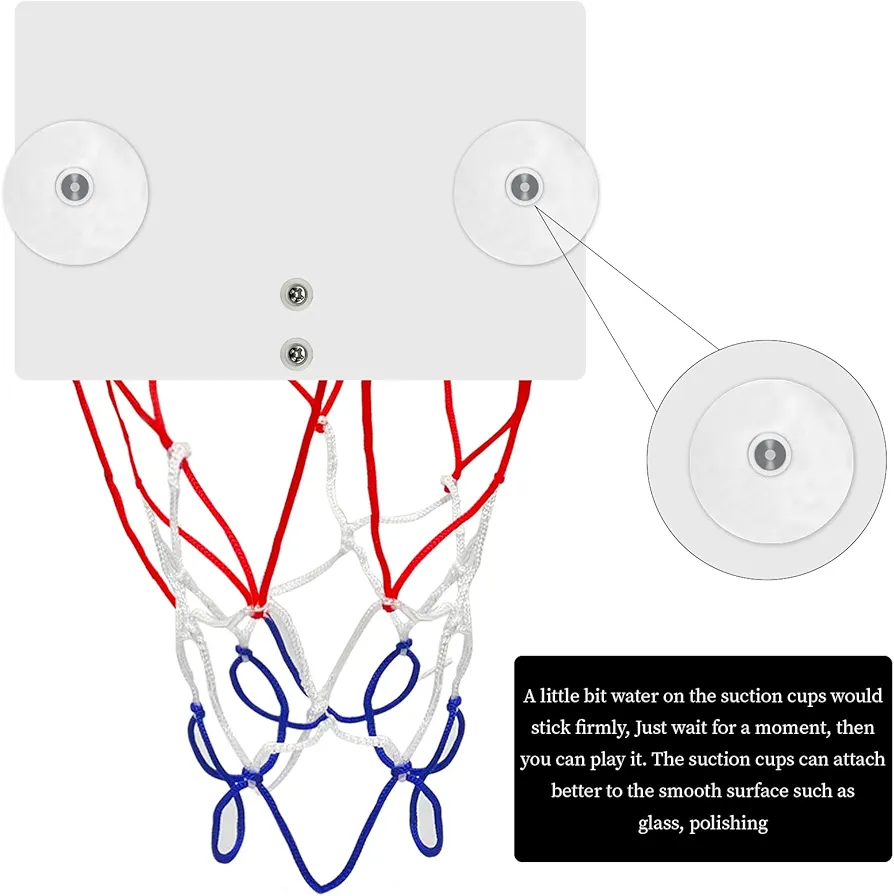 A little bit water on the suction cups would stick firmly, Just wait for a moment, then you can play it. The suction cups can attach better to the smooth surface such as glass, polishing