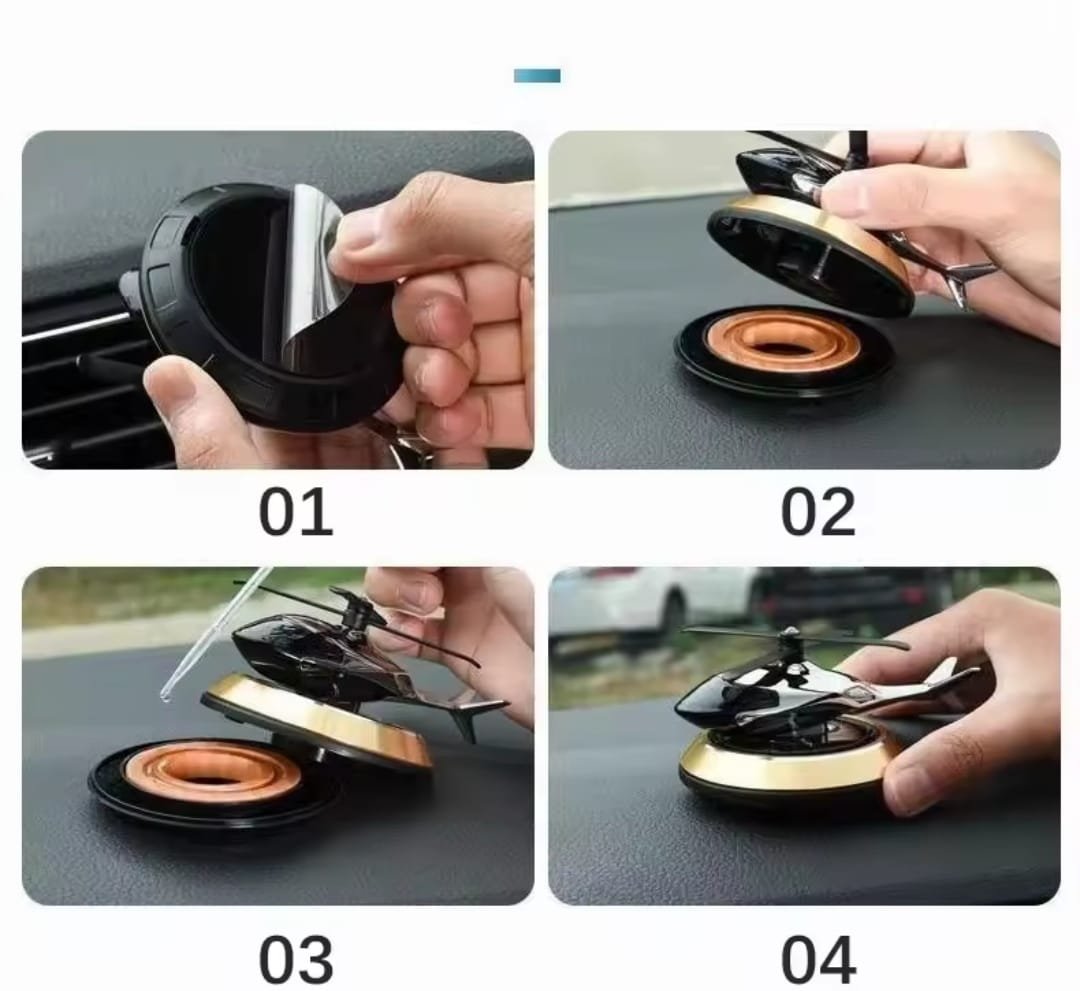 01

02

03

04