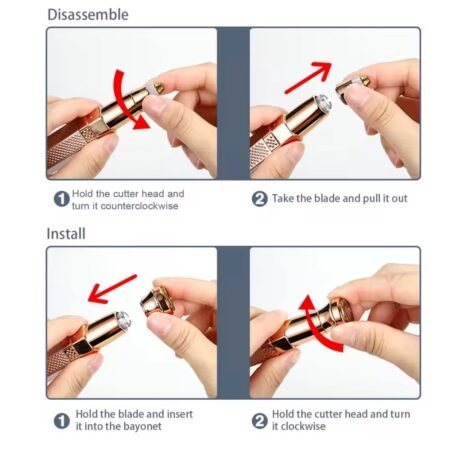 Disassemble

1 Hold the cutter head and turn it counterclockwise

2 Take the blade and pull it out

Install

1 Hold the blade and insert it into the bayonet

2 Hold the cutter head and turn it clockwise