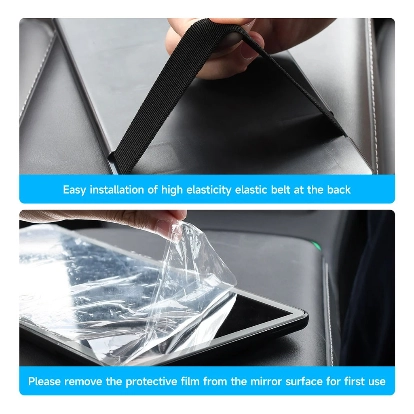 Easy installation of high elasticity elastic belt at the back

Please remove the protective film from the mirror surface for first use